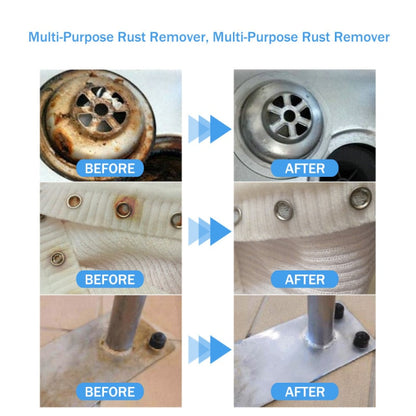 Multi-Purpose Rust Remover, Multi-Purpose Rust Remover

BEFORE

AFTER

BEFORE

AFTER

BEFORE

AFTER