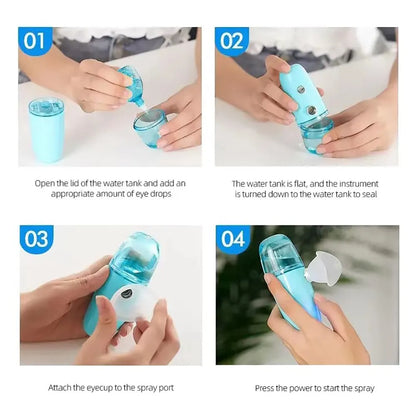 01

Open the lid of the water tank and add an appropriate amount of eye drops

02

The water tank is flat, and the instrument is turned down to the water tank to seal

03

Attach the eyecup to the spray port

04

Press the power to start the spray